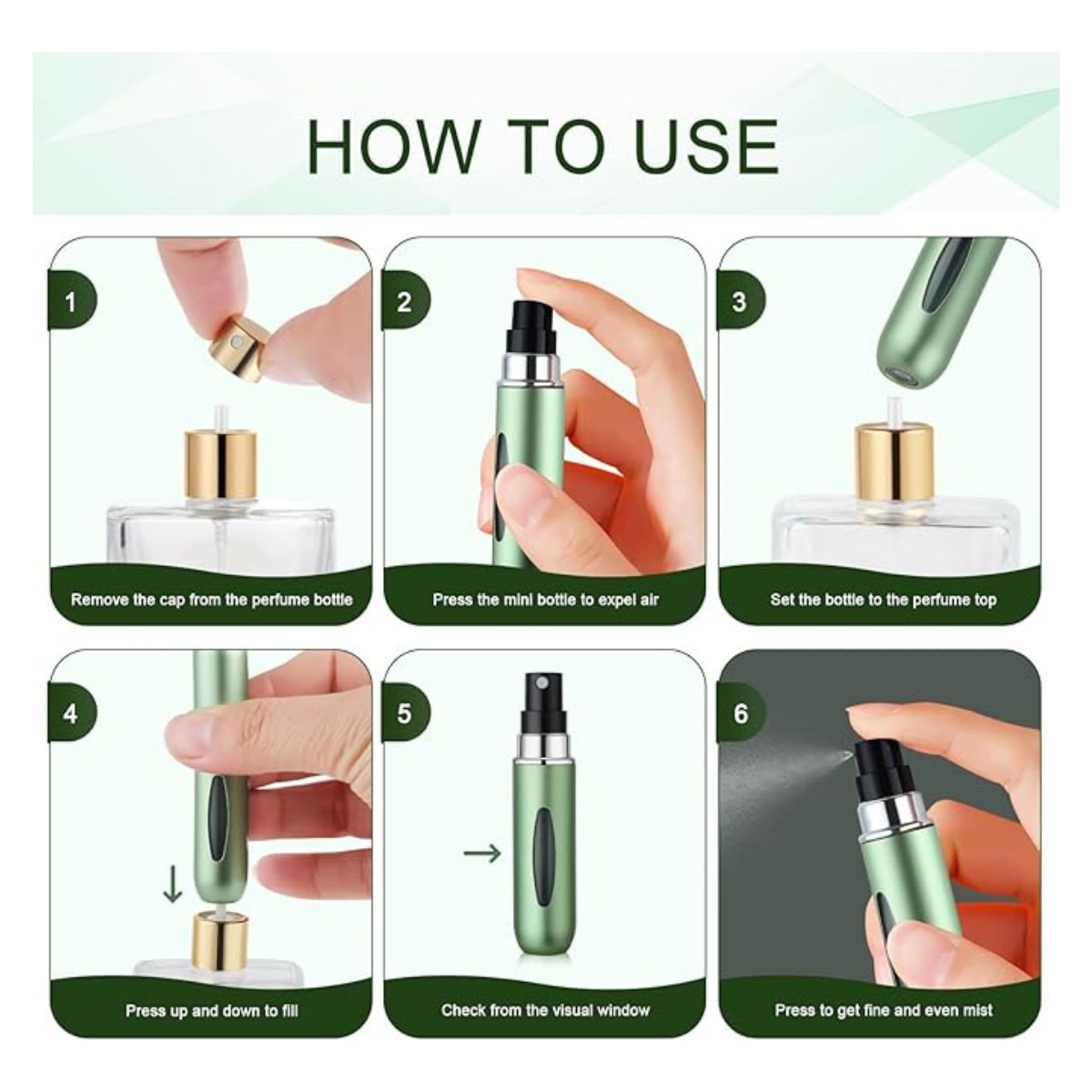 HOW TO USE

1
Remove the cap from the perfume bottle

2
Press the mini bottle to expel air

3
Set the bottle to the perfume top

4
Press up and down to fill

5
Check from the visual window

6
Press to get fine and even mist